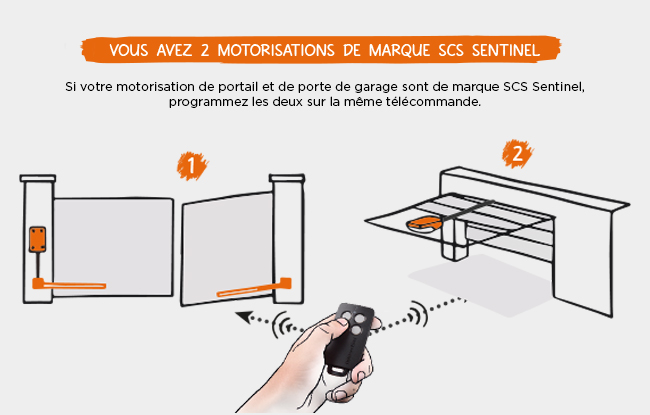 VOUS AVEZ 2 MOTORISATIONS DE MARQUE SCS SENTINEL

Si votre motorisation de portail et de porte de garage sont de marque SCS Sentinel, programmez les deux sur la même télécommande.

1

2