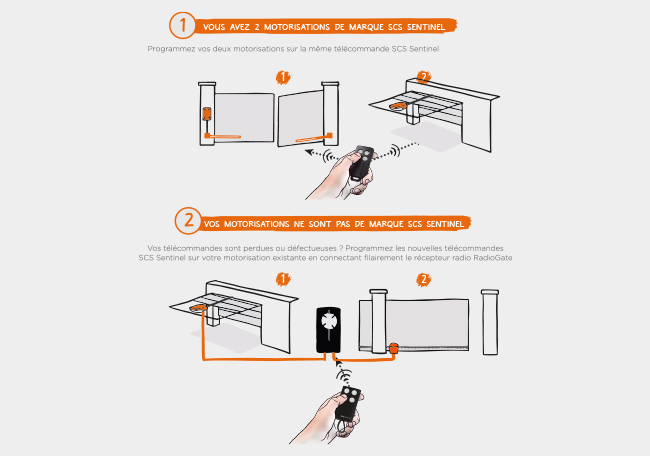 1 VOUS AVEZ 2 MOTORISATIONS DE MARQUE SCS SENTINEL

Programmez vos deux motorisations sur la même télécommande SCS Sentinel

1

2

2 VOS MOTORISATIONS NE SONT PAS DE MARQUE SCS SENTINEL

Vos télécommandes sont perdues ou défectueuses ? Programmez les nouvelles télécommandes SCS Sentinel sur votre motorisation existante en connectant filairement le récepteur radio RadioGate

1

2