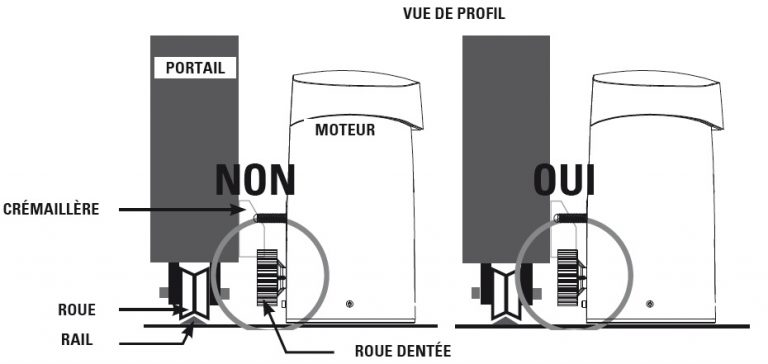 VUE DE PROFIL

PORTAIL

MOTEUR

NON

OUI

CRÉMAILLÈRE

ROUE

RAIL

ROUE DENTÉE