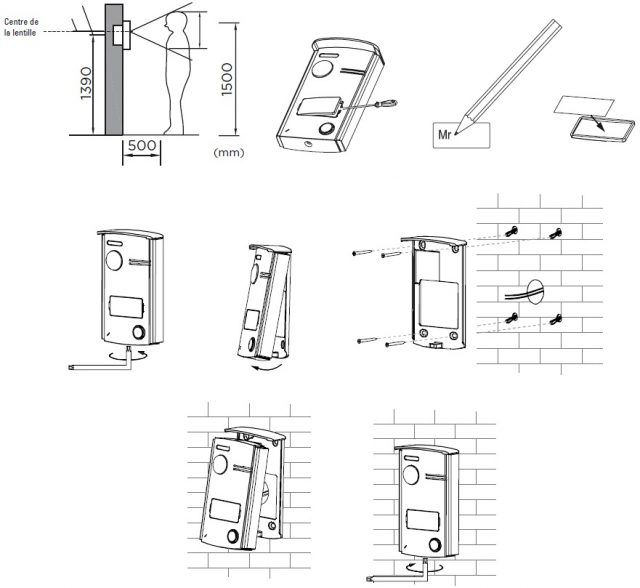 Centre de la lentille

1390

1500

500

(mm)

Mr